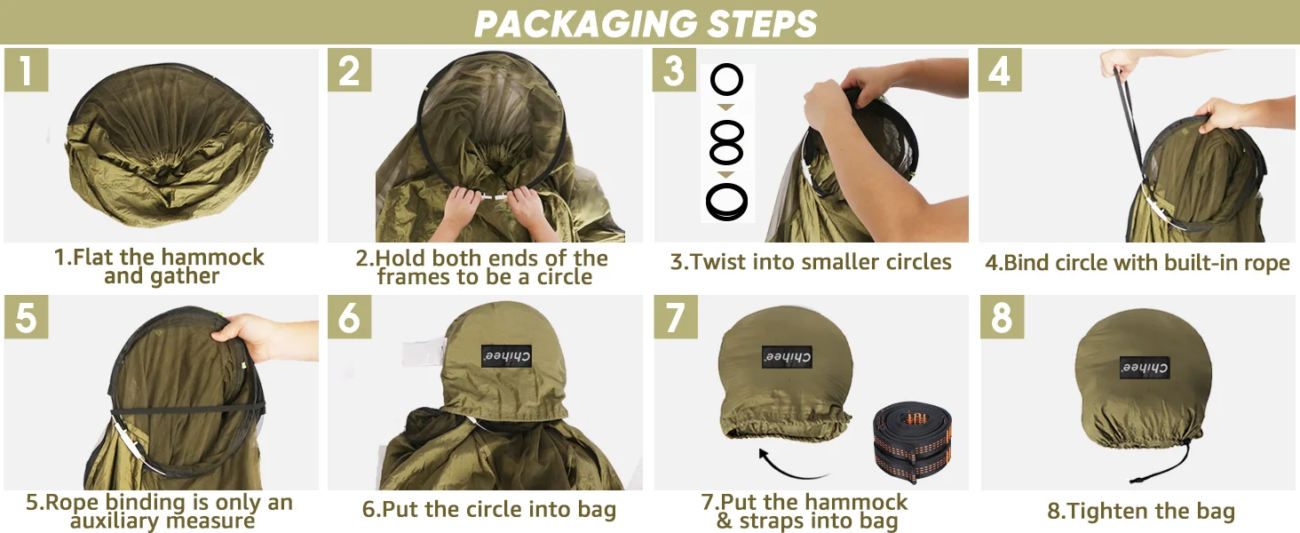 PACKAGING STEPS

1

1.Flat the hammock and gather

2

2.Hold both ends of the frames to be a circle

3

3.Twist into smaller circles

4

4.Bind circle with built-in rope

5

5.Rope binding is only an auxiliary measure

6

Chihee

6.Put the circle into bag

7

Chihee

7.Put the hammock & straps into bag

8

Chihee

8.Tighten the bag